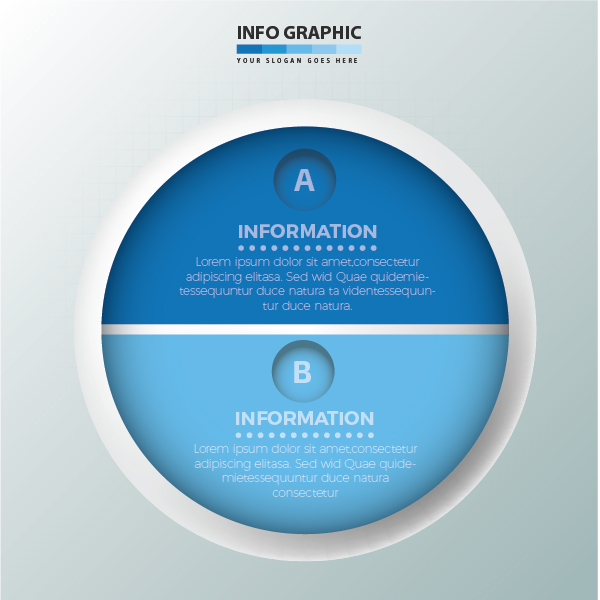 INFO GRAPHIC
YOUR SLOGAN GOES HERE

A

INFORMATION

Lorem ipsum dolor sit amet,consectetur adipiscing elitasa. Sed wid Quae quidemietessequuntur duce natura ta videntessequuntur duce natura.

B

INFORMATION

Lorem ipsum dolor sit amet,consectetur adipiscing elitasa. Sed wid Quae quidemietessequuntur duce natura consectetur