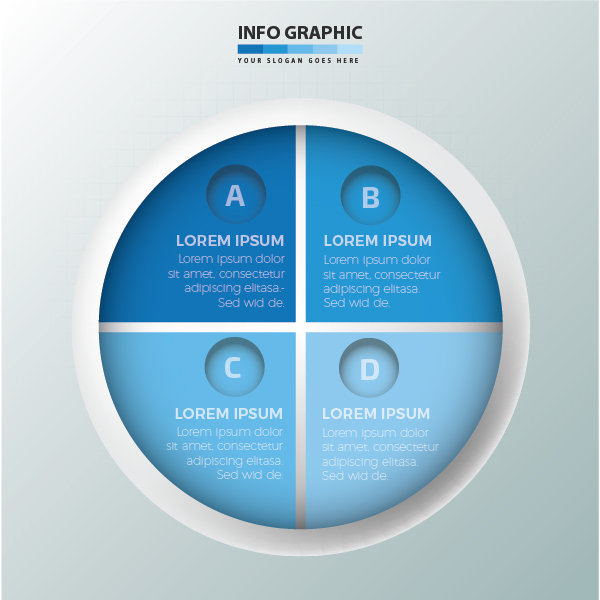 INFO GRAPHIC
YOUR SLOGAN GOES HERE

A
LOREM IPSUM
Lorem ipsum dolor sit amet, consectetur adipiscing elitasa.- Sed wid de.

B
LOREM IPSUM
Lorem ipsum dolor sit amet, consectetur adipiscing elitasa. Sed wid de.

C
LOREM IPSUM
Lorem ipsum dolor sit amet, consectetur adipiscing elitasa. Sed wid de.

D
LOREM IPSUM
Lorem ipsum dolor sit amet, consectetur adipiscing elitasa. Sed wid de.