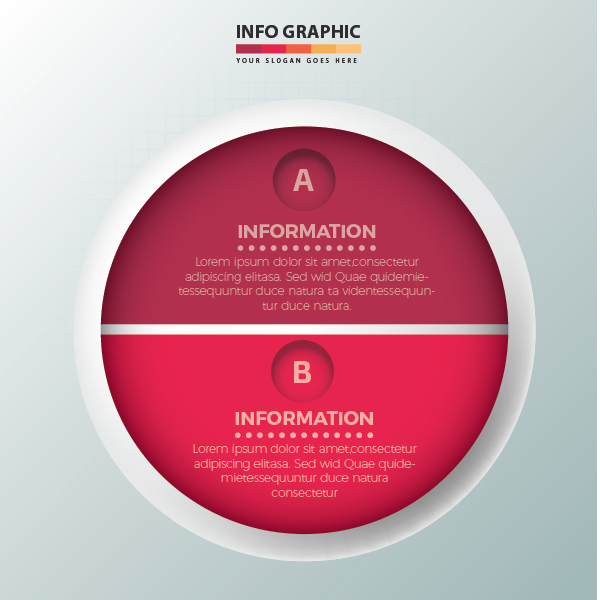 INFO GRAPHIC
YOUR SLOGAN GOES HERE

A

INFORMATION

Lorem ipsum dolor sit amet,consectetur adipiscing elitasa. Sed wid Quae quidemietessequuntur duce natura ta videntessequuntur duce natura.

B

INFORMATION

Lorem ipsum dolor sit amet,consectetur adipiscing elitasa. Sed wid Quae quidemietessequuntur duce natura consectetur