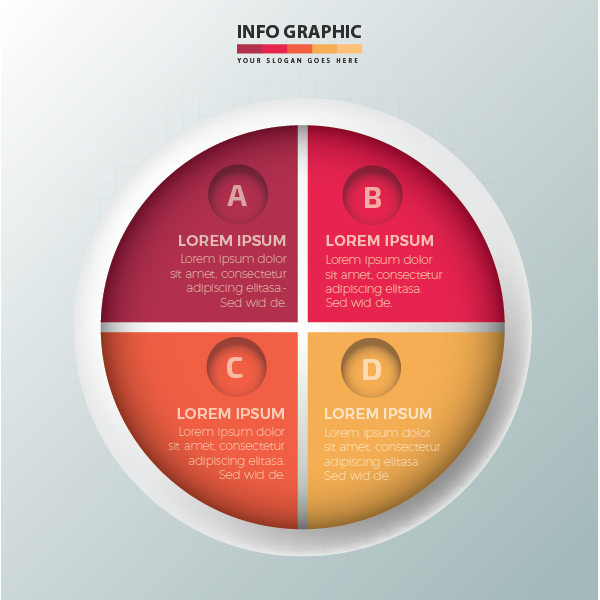 INFO GRAPHIC
YOUR SLOGAN GOES HERE

A
LOREM IPSUM
Lorem ipsum dolor sit amet, consectetur adipiscing elitasa.- Sed wid de.

B
LOREM IPSUM
Lorem ipsum dolor sit amet, consectetur adipiscing elitasa. Sed wid de.

C
LOREM IPSUM
Lorem ipsum dolor sit amet, consectetur adipiscing elitasa. Sed wid de.

D
LOREM IPSUM
Lorem ipsum dolor sit amet, consectetur adipiscing elitasa. Sed wid de.