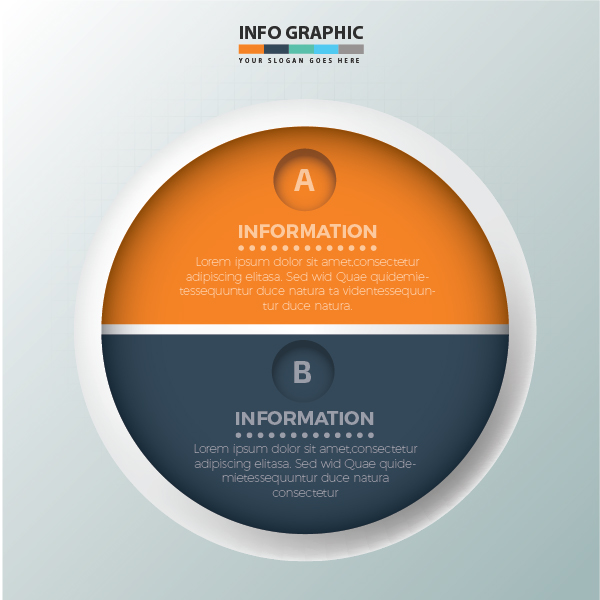 INFO GRAPHIC
YOUR SLOGAN GOES HERE

A

INFORMATION

Lorem ipsum dolor sit amet,consectetur adipiscing elitasa. Sed wid Quae quidemietessequuntur duce natura ta videntessequuntur duce natura.

B

INFORMATION

Lorem ipsum dolor sit amet,consectetur adipiscing elitasa. Sed wid Quae quidemietessequuntur duce natura consectetur