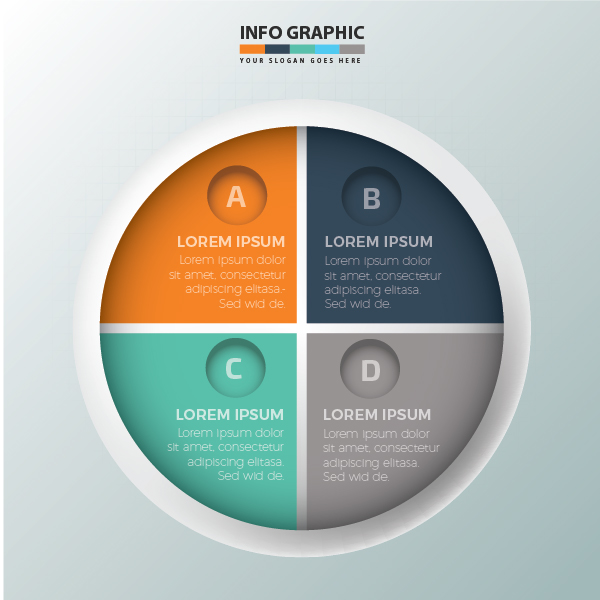 INFO GRAPHIC
YOUR SLOGAN GOES HERE

A
LOREM IPSUM
Lorem ipsum dolor sit amet, consectetur adipiscing elitasa.- Sed wid de.

B
LOREM IPSUM
Lorem ipsum dolor sit amet, consectetur adipiscing elitasa. Sed wid de.

C
LOREM IPSUM
Lorem ipsum dolor sit amet, consectetur adipiscing elitasa. Sed wid de.

D
LOREM IPSUM
Lorem ipsum dolor sit amet, consectetur adipiscing elitasa. Sed wid de.