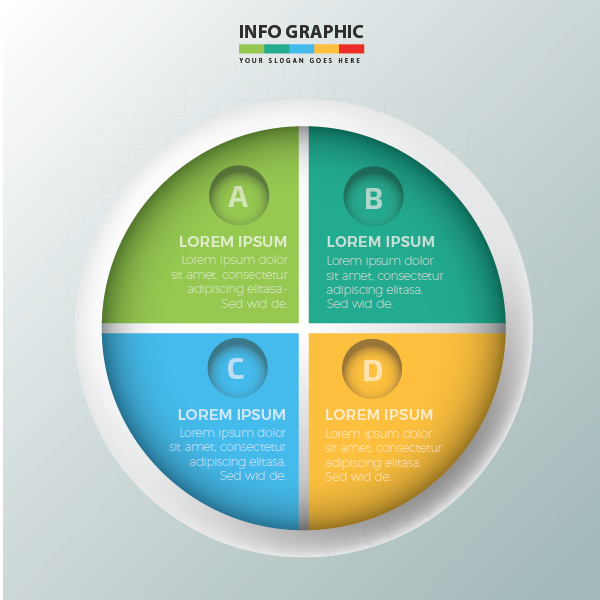 INFO GRAPHIC
YOUR SLOGAN GOES HERE

A
LOREM IPSUM
Lorem ipsum dolor sit amet, consectetur adipiscing elitasa.- Sed wid de.

B
LOREM IPSUM
Lorem ipsum dolor sit amet, consectetur adipiscing elitasa. Sed wid de.

C
LOREM IPSUM
Lorem ipsum dolor sit amet, consectetur adipiscing elitasa. Sed wid de.

D
LOREM IPSUM
Lorem ipsum dolor sit amet, consectetur adipiscing elitasa. Sed wid de.