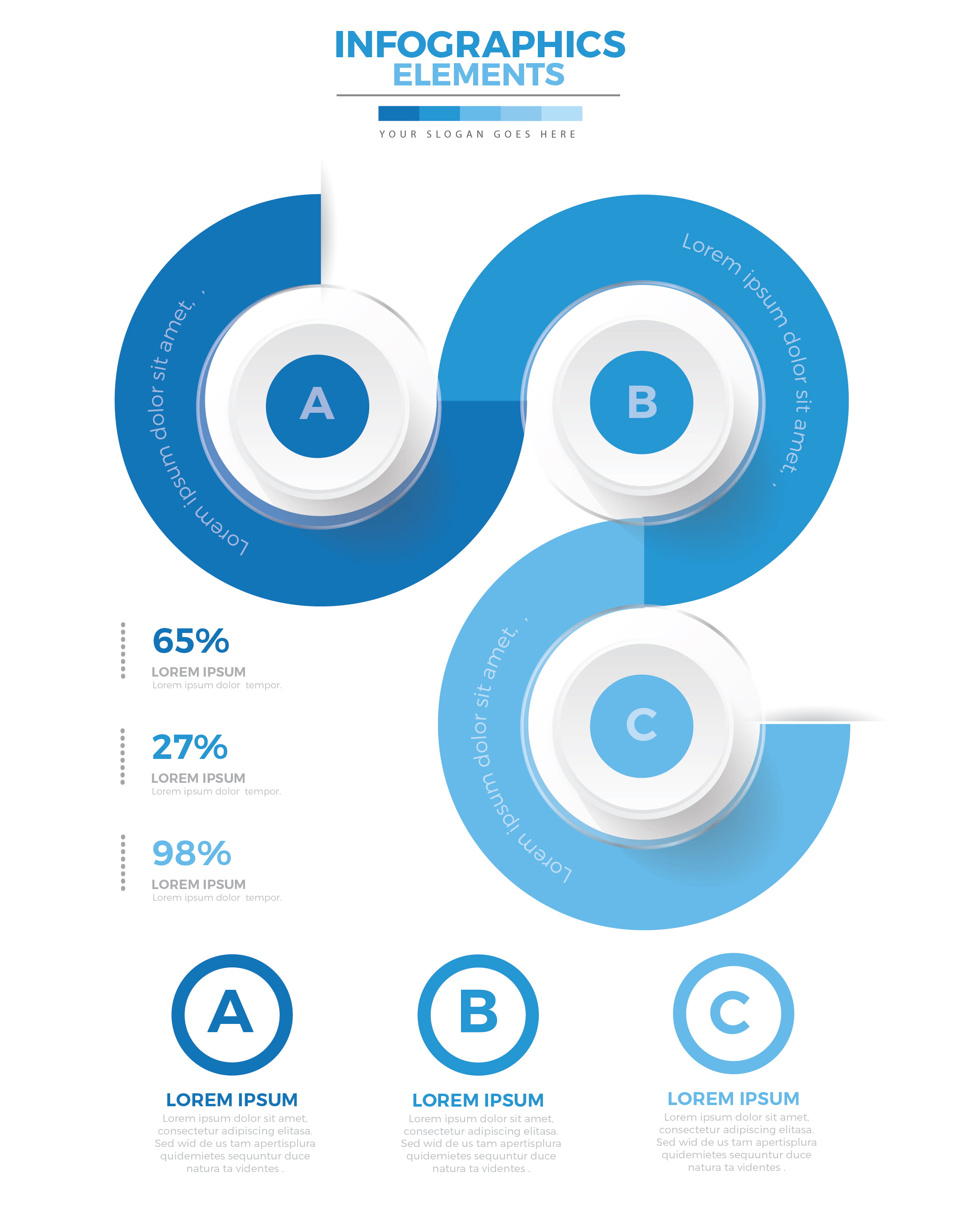 INFOGRAPHICS
ELEMENTS

YOUR SLOGAN GOES HERE

Lorem ipsum dolor sit amet, ,

A

Lorem ipsum dolor sit amet, ,

B

Lorem ipsum dolor sit amet, ,

C

65%
LOREM IPSUM
Lorem ipsum dolor tempor.

27%
LOREM IPSUM
Lorem ipsum dolor tempor.

98%
LOREM IPSUM
Lorem ipsum dolor tempor.

A
LOREM IPSUM
Lorem ipsum dolor sit amet, consectetur adipiscing elitasa. Sed wid de us tam apertisplura quidemietes sequuntur duce natura ta videntes .

B
LOREM IPSUM
Lorem ipsum dolor sit amet, consectetur adipiscing elitasa. Sed wid de us tam apertisplura quidemietes sequuntur duce natura ta videntes .

C
LOREM IPSUM
Lorem ipsum dolor sit amet, consectetur adipiscing elitasa. Sed wid de us tam apertisplura quidemietes sequuntur duce natura ta videntes .