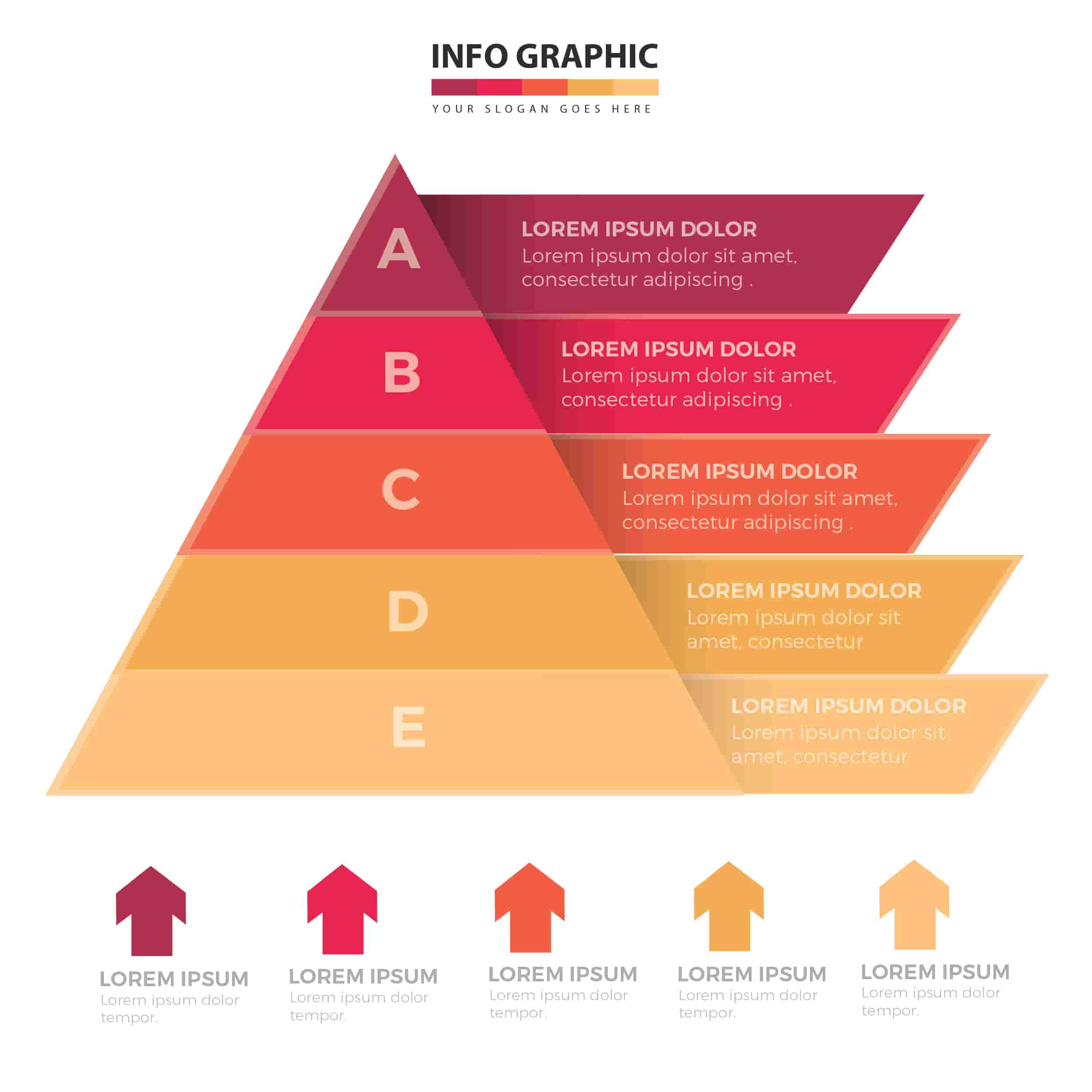 INFO GRAPHIC

YOUR SLOGAN GOES HERE

A

LOREM IPSUM DOLOR
Lorem ipsum dolor sit amet, consectetur adipiscing .

B

LOREM IPSUM DOLOR
Lorem ipsum dolor sit amet, consectetur adipiscing .

C

LOREM IPSUM DOLOR
Lorem ipsum dolor sit amet, consectetur adipiscing .

D

LOREM IPSUM DOLOR
Lorem ipsum dolor sit amet, consectetur

E

LOREM IPSUM DOLOR
Lorem ipsum dolor sit amet, consectetur

LOREM IPSUM
Lorem ipsum dolor tempor.

LOREM IPSUM
Lorem ipsum dolor tempor.

LOREM IPSUM
Lorem ipsum dolor tempor.

LOREM IPSUM
Lorem ipsum dolor tempor.

LOREM IPSUM
Lorem ipsum dolor tempor.