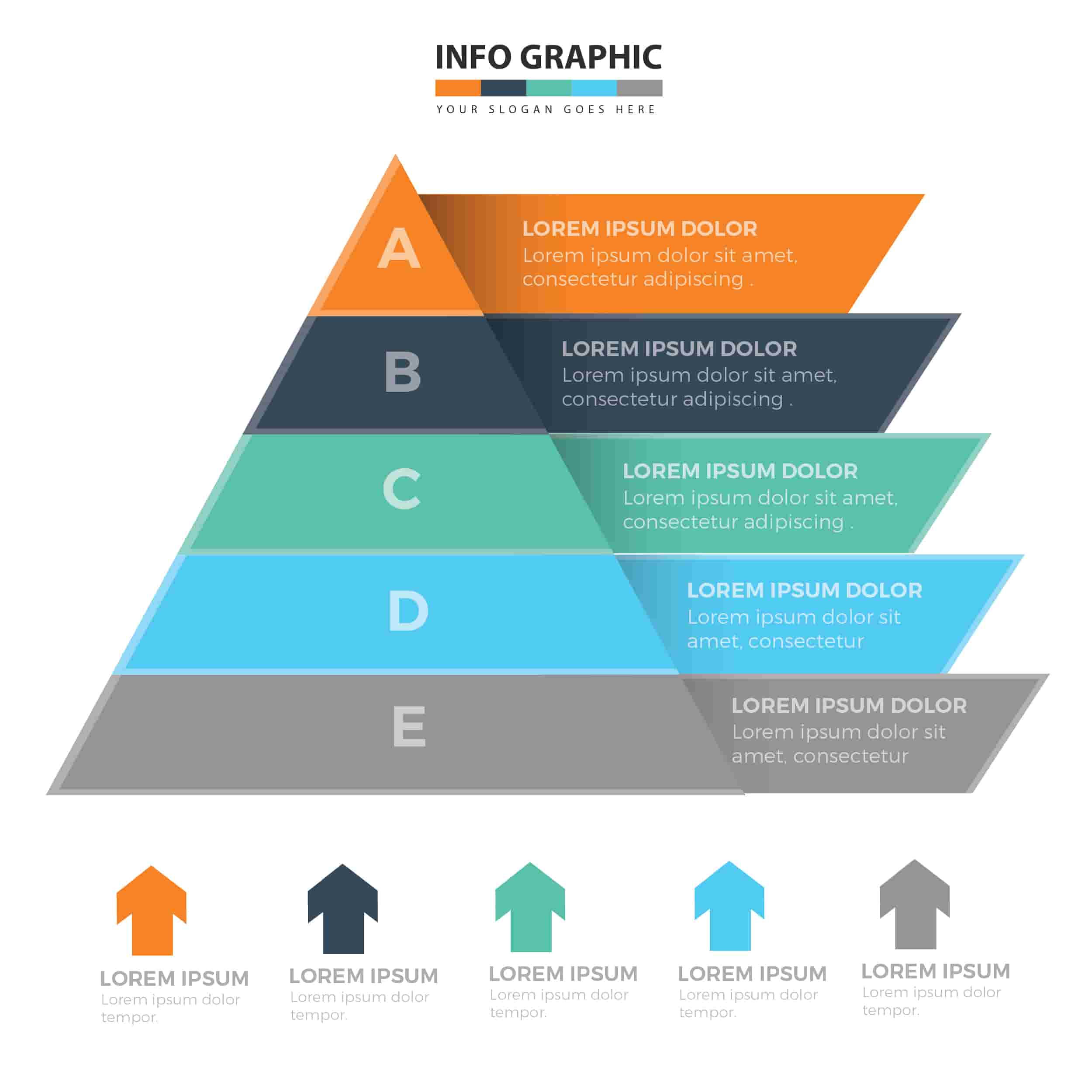 INFO GRAPHIC

YOUR SLOGAN GOES HERE

A

LOREM IPSUM DOLOR
Lorem ipsum dolor sit amet, consectetur adipiscing .

B

LOREM IPSUM DOLOR
Lorem ipsum dolor sit amet, consectetur adipiscing .

C

LOREM IPSUM DOLOR
Lorem ipsum dolor sit amet, consectetur adipiscing .

D

LOREM IPSUM DOLOR
Lorem ipsum dolor sit amet, consectetur

E

LOREM IPSUM DOLOR
Lorem ipsum dolor sit amet, consectetur

LOREM IPSUM
Lorem ipsum dolor tempor.

LOREM IPSUM
Lorem ipsum dolor tempor.

LOREM IPSUM
Lorem ipsum dolor tempor.

LOREM IPSUM
Lorem ipsum dolor tempor.

LOREM IPSUM
Lorem ipsum dolor tempor.