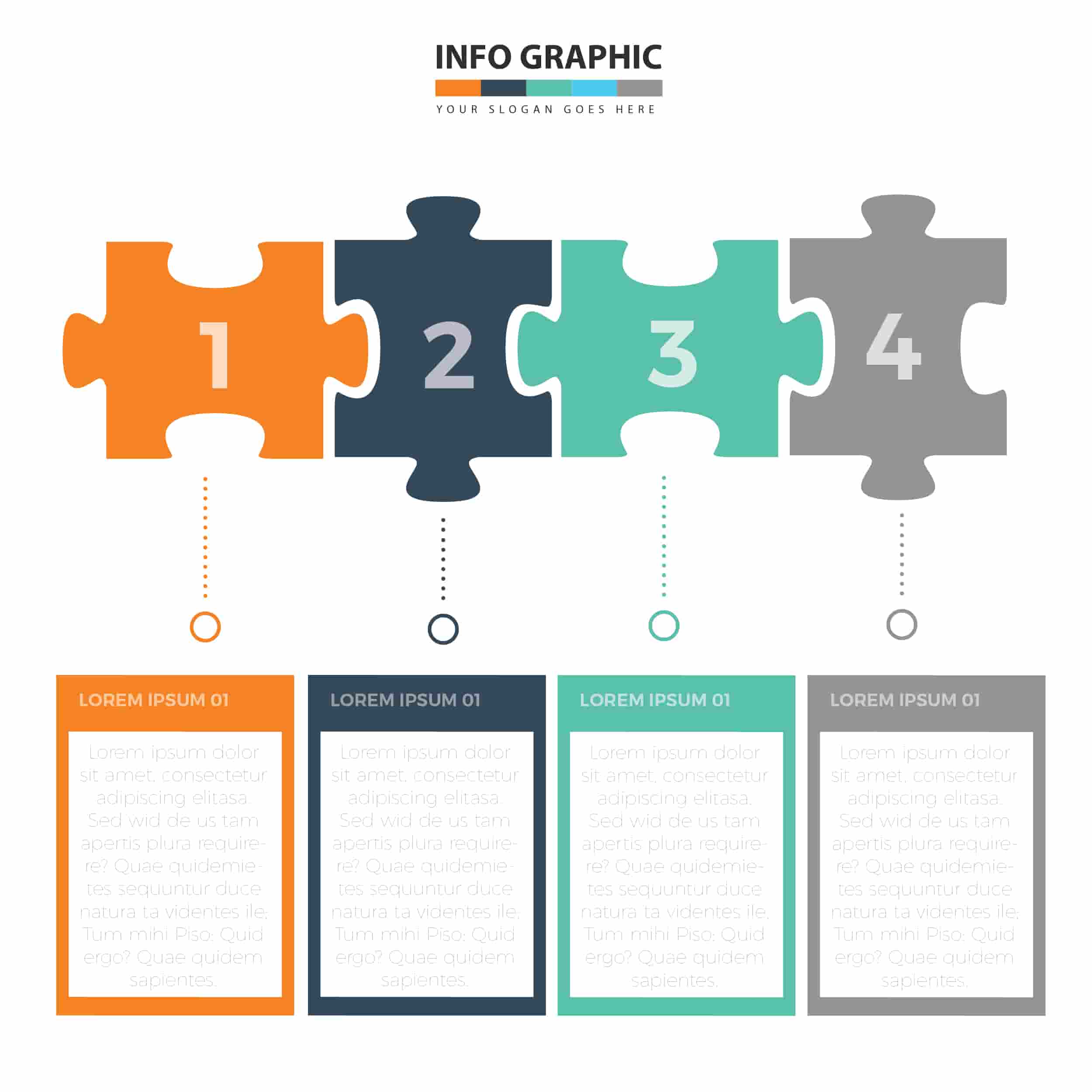 INFO GRAPHIC

YOUR SLOGAN GOES HERE

1

2

3

4

LOREM IPSUM 01

Lorem ipsum dolor sit amet, consectetur adipiscing elitasa. Sed wid de us tam apertis plura requirere? Quae quidemietes sequuntur duce natura ta videntes ile; Tum mihi Piso: Quid ergo? Quae quidem sapientes.

LOREM IPSUM 01

Lorem ipsum dolor sit amet, consectetur adipiscing elitasa. Sed wid de us tam apertis plura requirere? Quae quidemietes sequuntur duce natura ta videntes ile; Tum mihi Piso: Quid ergo? Quae quidem sapientes.

LOREM IPSUM 01

Lorem ipsum dolor sit amet, consectetur adipiscing elitasa. Sed wid de us tam apertis plura requirere? Quae quidemietes sequuntur duce natura ta videntes ile; Tum mihi Piso: Quid ergo? Quae quidem sapientes.

LOREM IPSUM 01

Lorem ipsum dolor sit amet, consectetur adipiscing elitasa. Sed wid de us tam apertis plura requirere? Quae quidemietes sequuntur duce natura ta videntes ile; Tum mihi Piso: Quid ergo? Quae quidem sapientes.