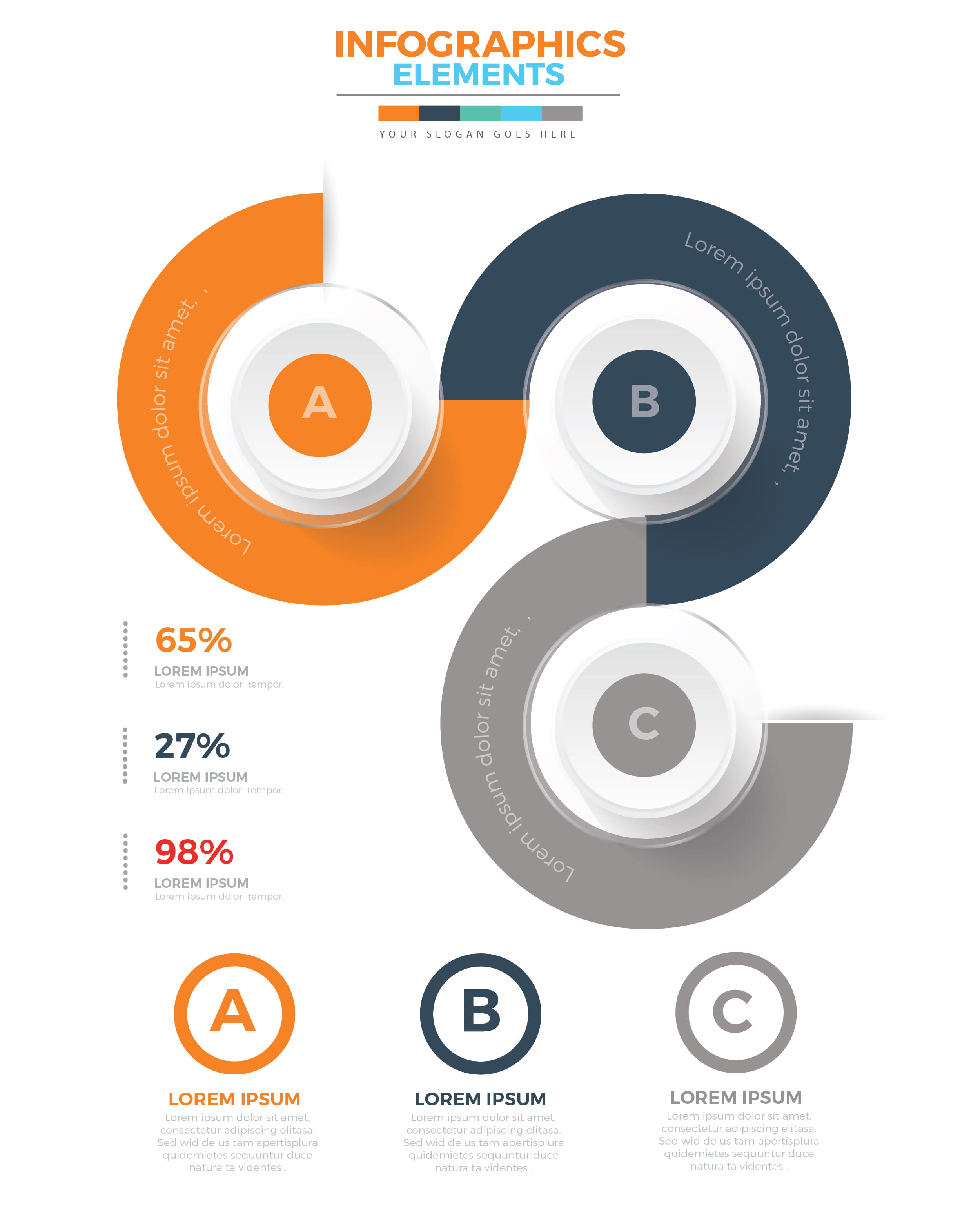 INFOGRAPHICS
ELEMENTS

YOUR SLOGAN GOES HERE

Lorem ipsum dolor sit amet, ,

A

Lorem ipsum dolor sit amet, ,

B

Lorem ipsum dolor sit amet, ,

C

65%
LOREM IPSUM
Lorem ipsum dolor tempor.

27%
LOREM IPSUM
Lorem ipsum dolor tempor.

98%
LOREM IPSUM
Lorem ipsum dolor tempor.

A
LOREM IPSUM
Lorem ipsum dolor sit amet, consectetur adipiscing elitasa. Sed wid de us tam apertisplura quidemietes sequuntur duce natura ta videntes .

B
LOREM IPSUM
Lorem ipsum dolor sit amet, consectetur adipiscing elitasa. Sed wid de us tam apertisplura quidemietes sequuntur duce natura ta videntes .

C
LOREM IPSUM
Lorem ipsum dolor sit amet, consectetur adipiscing elitasa. Sed wid de us tam apertisplura quidemietes sequuntur duce natura ta videntes .