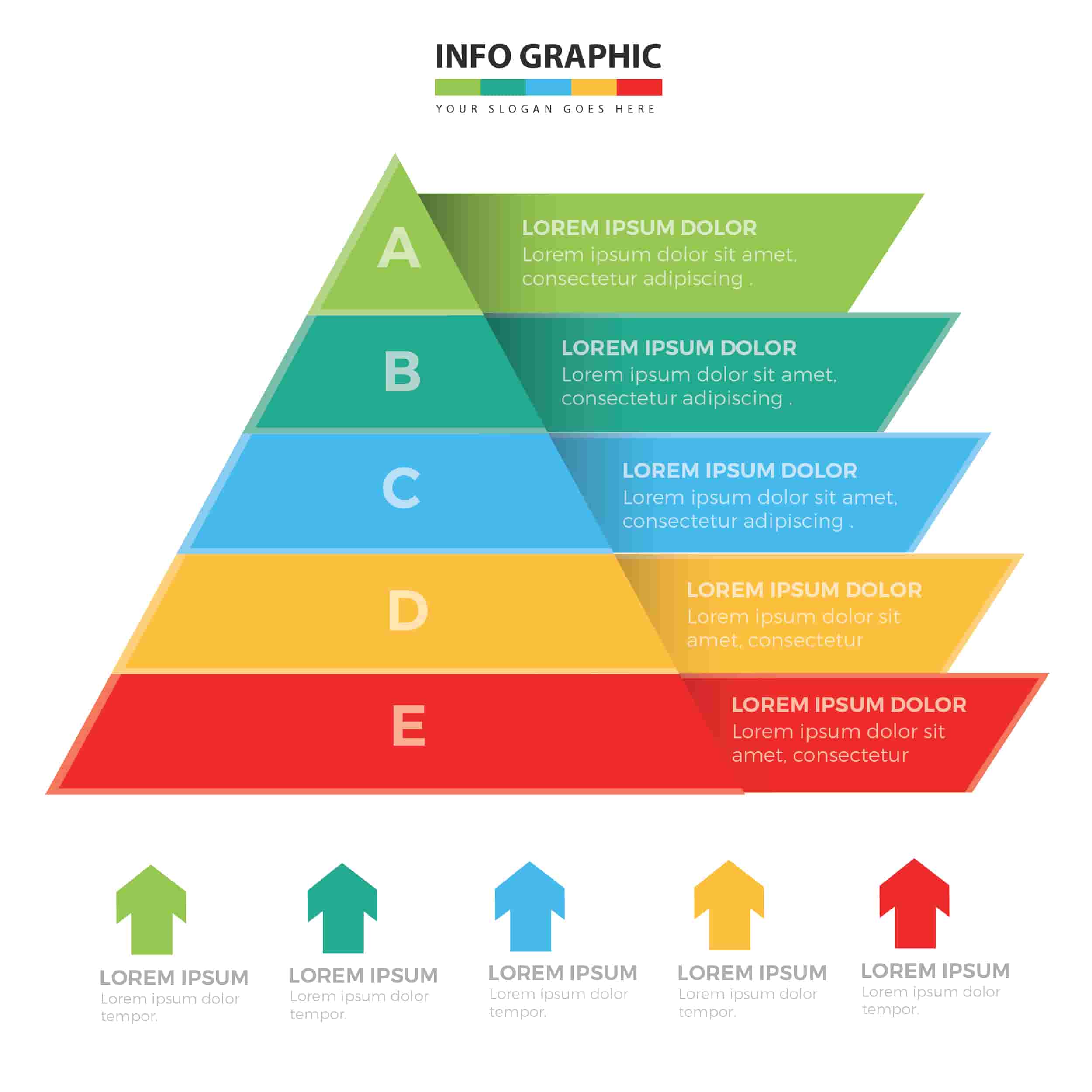 INFO GRAPHIC

YOUR SLOGAN GOES HERE

A

LOREM IPSUM DOLOR
Lorem ipsum dolor sit amet, consectetur adipiscing .

B

LOREM IPSUM DOLOR
Lorem ipsum dolor sit amet, consectetur adipiscing .

C

LOREM IPSUM DOLOR
Lorem ipsum dolor sit amet, consectetur adipiscing .

D

LOREM IPSUM DOLOR
Lorem ipsum dolor sit amet, consectetur

E

LOREM IPSUM DOLOR
Lorem ipsum dolor sit amet, consectetur

LOREM IPSUM
Lorem ipsum dolor tempor.

LOREM IPSUM
Lorem ipsum dolor tempor.

LOREM IPSUM
Lorem ipsum dolor tempor.

LOREM IPSUM
Lorem ipsum dolor tempor.

LOREM IPSUM
Lorem ipsum dolor tempor.