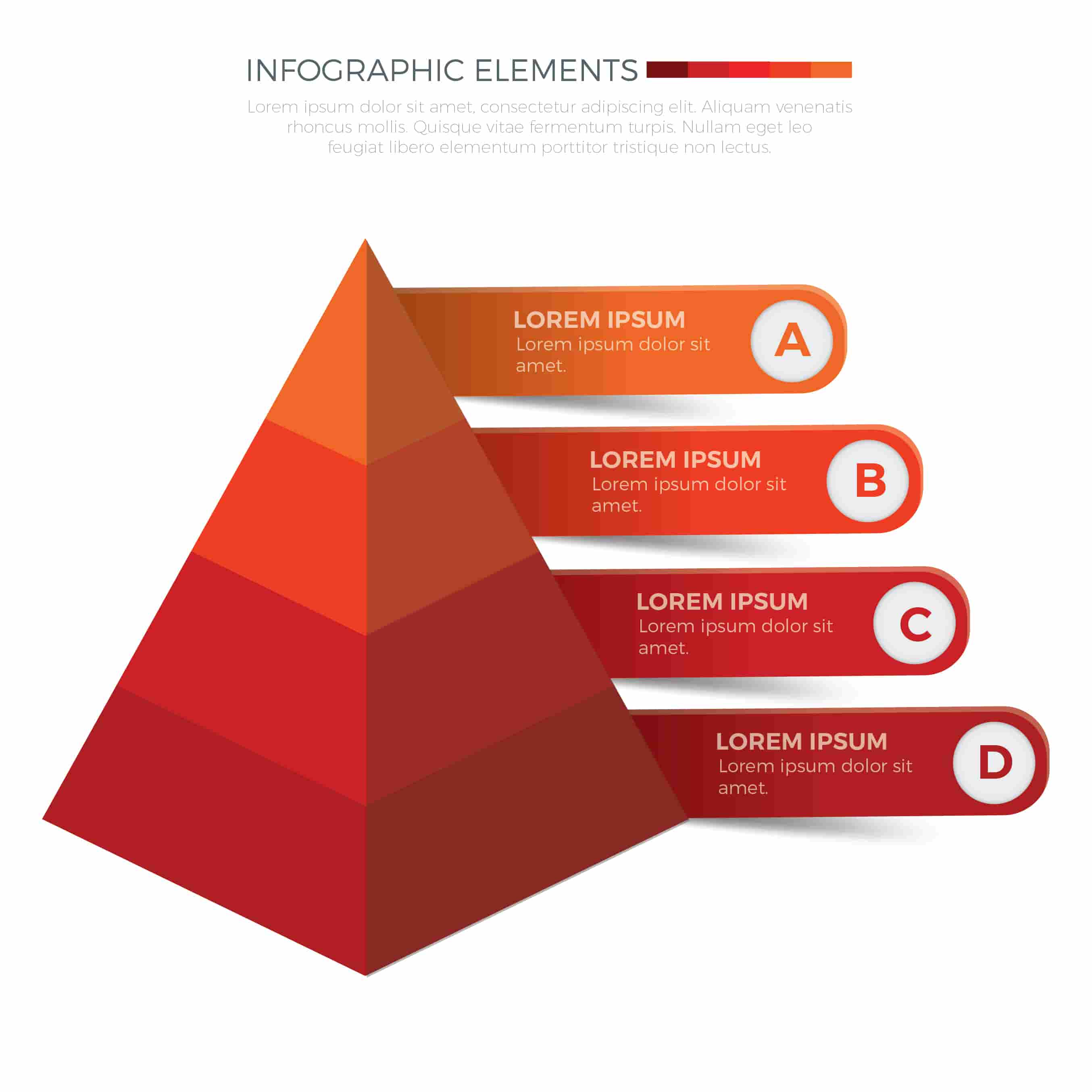 INFOGRAPHIC ELEMENTS

Lorem ipsum dolor sit amet, consectetur adipiscing elit. Aliquam venenatis rhoncus mollis. Quisque vitae fermentum turpis. Nullam eget leo feugiat libero elementum porttitor tristique non lectus.

LOREM IPSUM
Lorem ipsum dolor sit amet.
A

LOREM IPSUM
Lorem ipsum dolor sit amet.
B

LOREM IPSUM
Lorem ipsum dolor sit amet.
C

LOREM IPSUM
Lorem ipsum dolor sit amet.
D