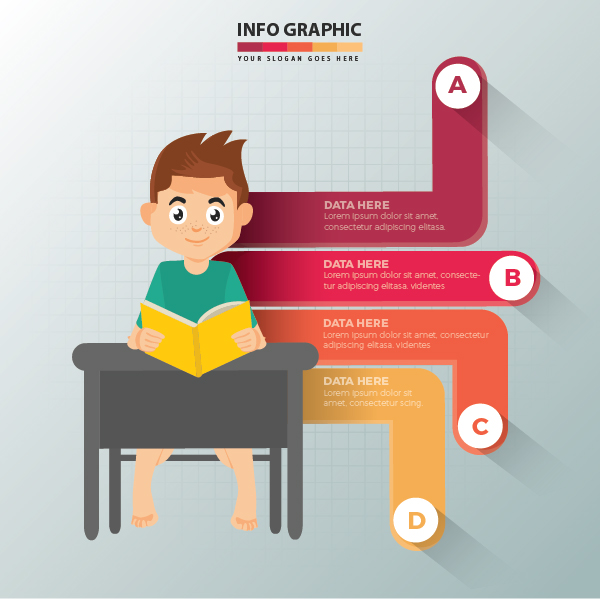 INFO GRAPHIC
YOUR SLOGAN GOES HERE

A

DATA HERE
Lorem ipsum dolor sit amet, consectetur adipiscing elitasa.

DATA HERE
Lorem ipsum dolor sit amet, consectetur adipiscing elitasa. videntes

B

DATA HERE
Lorem ipsum dolor sit amet, consectetur adipiscing elitasa. videntes

DATA HERE
Lorem ipsum dolor sit amet, consectetur scing.

C

D