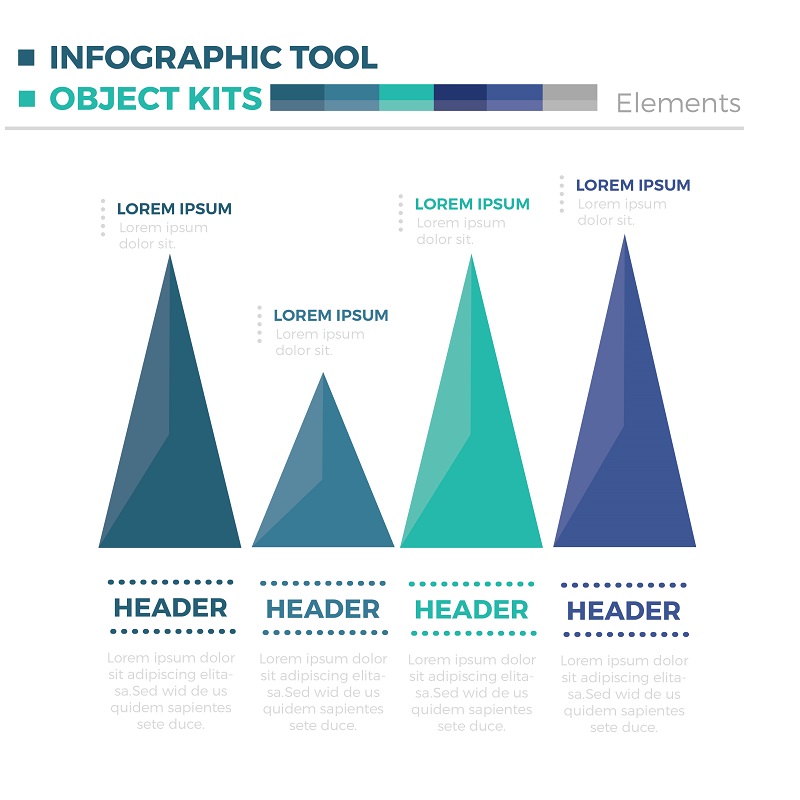 INFOGRAPHIC TOOL
OBJECT KITS
Elements

LOREM IPSUM
Lorem ipsum dolor sit.

LOREM IPSUM
Lorem ipsum dolor sit.

LOREM IPSUM
Lorem ipsum dolor sit.

LOREM IPSUM
Lorem ipsum dolor sit.

HEADER
Lorem ipsum dolor sit adipiscing elitasa.Sed wid de us quidem sapientes sete duce.

HEADER
Lorem ipsum dolor sit adipiscing elitasa.Sed wid de us quidem sapientes sete duce.

HEADER
Lorem ipsum dolor sit adipiscing elitasa.Sed wid de us quidem sapientes sete duce.

HEADER
Lorem ipsum dolor sit adipiscing elitasa.Sed wid de us quidem sapientes sete duce.