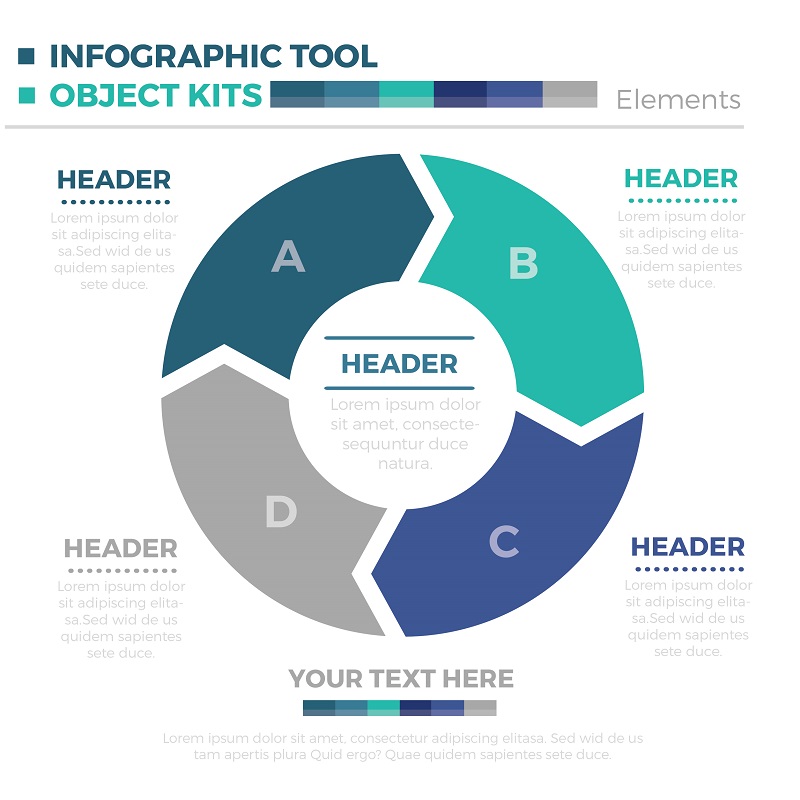 INFOGRAPHIC TOOL
OBJECT KITS
Elements

HEADER
Lorem ipsum dolor sit adipiscing elitasa.Sed wid de us quidem sapientes sete duce.

HEADER
Lorem ipsum dolor sit adipiscing elitasa.Sed wid de us quidem sapientes sete duce.

A

B

HEADER
Lorem ipsum dolor sit amet, consectesequuntur duce natura.

D

C

HEADER
Lorem ipsum dolor sit adipiscing elitasa.Sed wid de us quidem sapientes sete duce.

HEADER
Lorem ipsum dolor sit adipiscing elitasa.Sed wid de us quidem sapientes sete duce.

YOUR TEXT HERE

Lorem ipsum dolor sit amet, consectetur adipiscing elitasa. Sed wid de us tam apertis plura Quid ergo? Quae quidem sapientes sete duce.