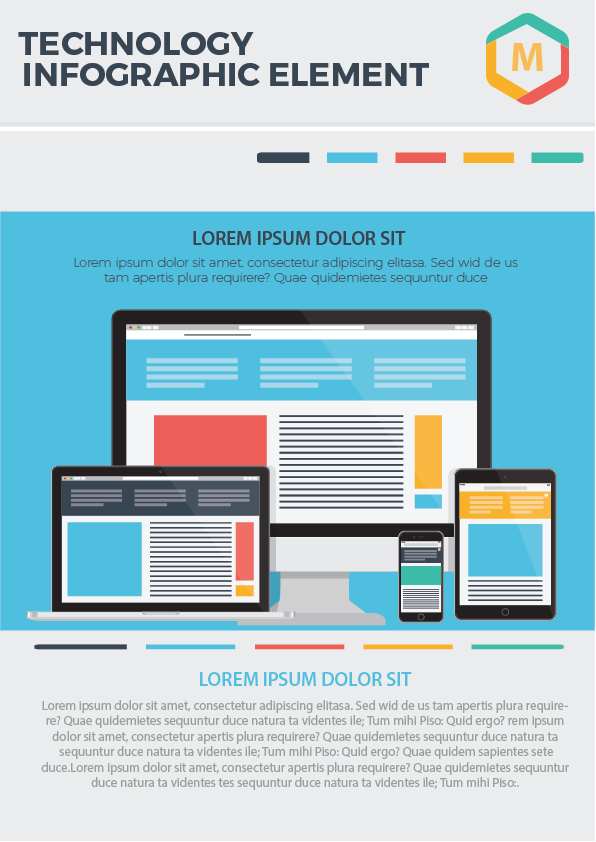 TECHNOLOGY INFOGRAPHIC ELEMENT

M

LOREM IPSUM DOLOR SIT

Lorem ipsum dolor sit amet, consectetur adipiscing elitasa. Sed wid de us tam apertis plura requirere? Quae quidemietes sequuntur duce

LOREM IPSUM DOLOR SIT

Lorem ipsum dolor sit amet, consectetur adipiscing elitasa. Sed wid de us tam apertis plura requirere? Quae quidemietes sequuntur duce natura ta videntes ile; Tum mihi Piso: Quid ergo? rem ipsum dolor sit amet, consectetur apertis plura requirere? Quae quidemietes sequuntur duce natura ta sequuntur duce natura ta videntes ile; Tum mihi Piso: Quid ergo? Quae quidem sapientes sete duce.Lorem ipsum dolor sit amet, consectetur apertis plura requirere? Quae quidemietes sequuntur duce natura ta videntes tes sequuntur duce natura ta videntes ile; Tum mihi Piso:.