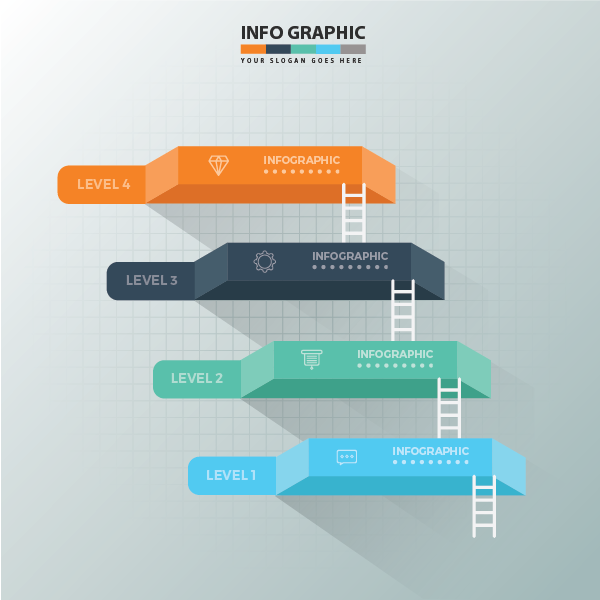 INFO GRAPHIC
YOUR SLOGAN GOES HERE

LEVEL 4
INFOGRAPHIC

LEVEL 3
INFOGRAPHIC

LEVEL 2
INFOGRAPHIC

LEVEL 1
INFOGRAPHIC